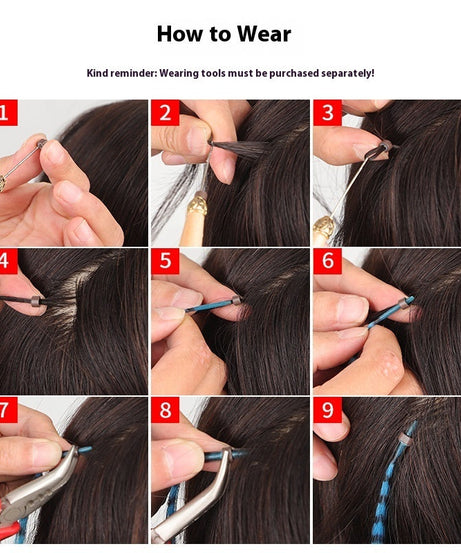 How to Wear

Kind reminder: Wearing tools must be purchased separately!

1

2

3

4

5

6

7

8

9